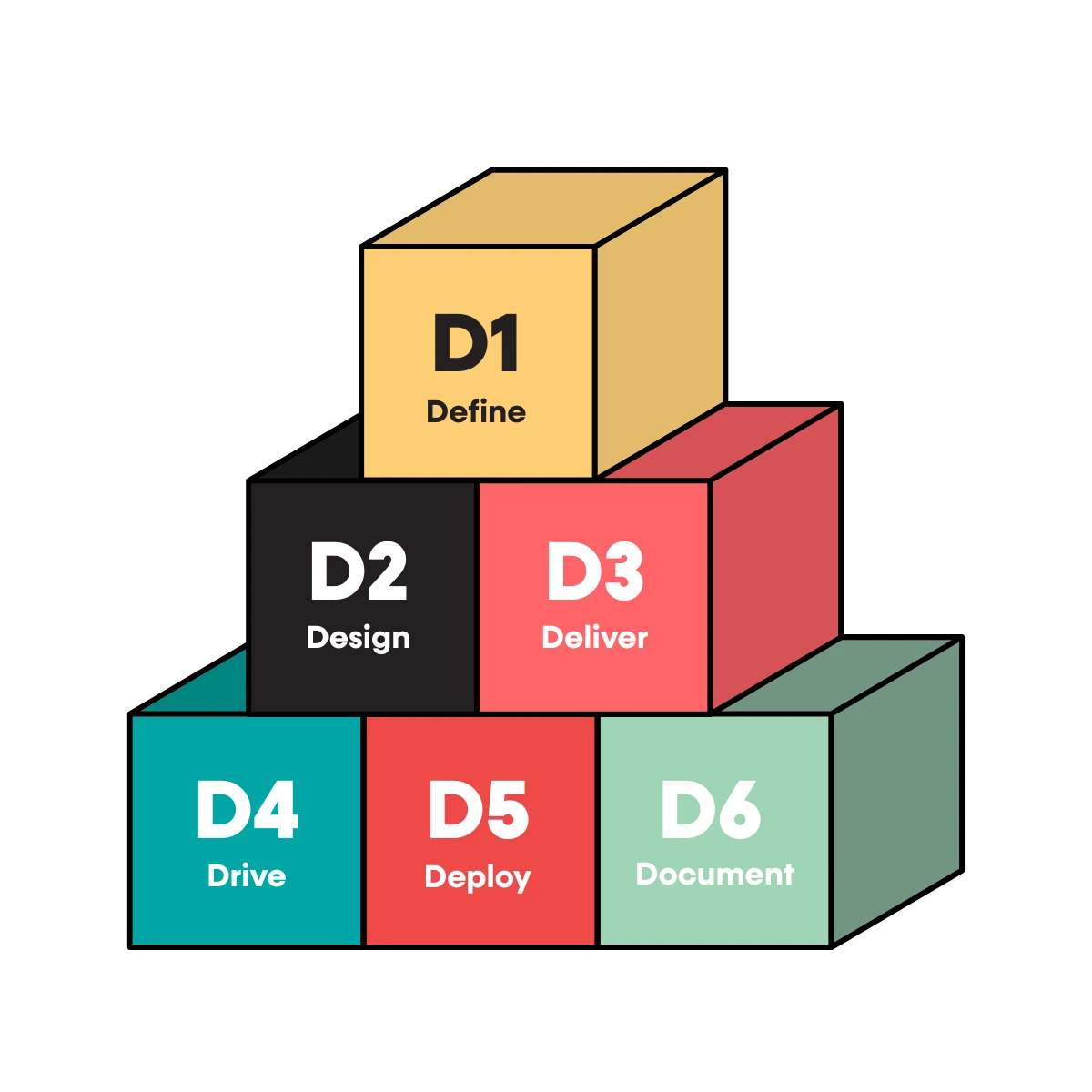 D1
Define

D2
Design

D3
Deliver

D4
Drive

D5
Deploy

D6
Document